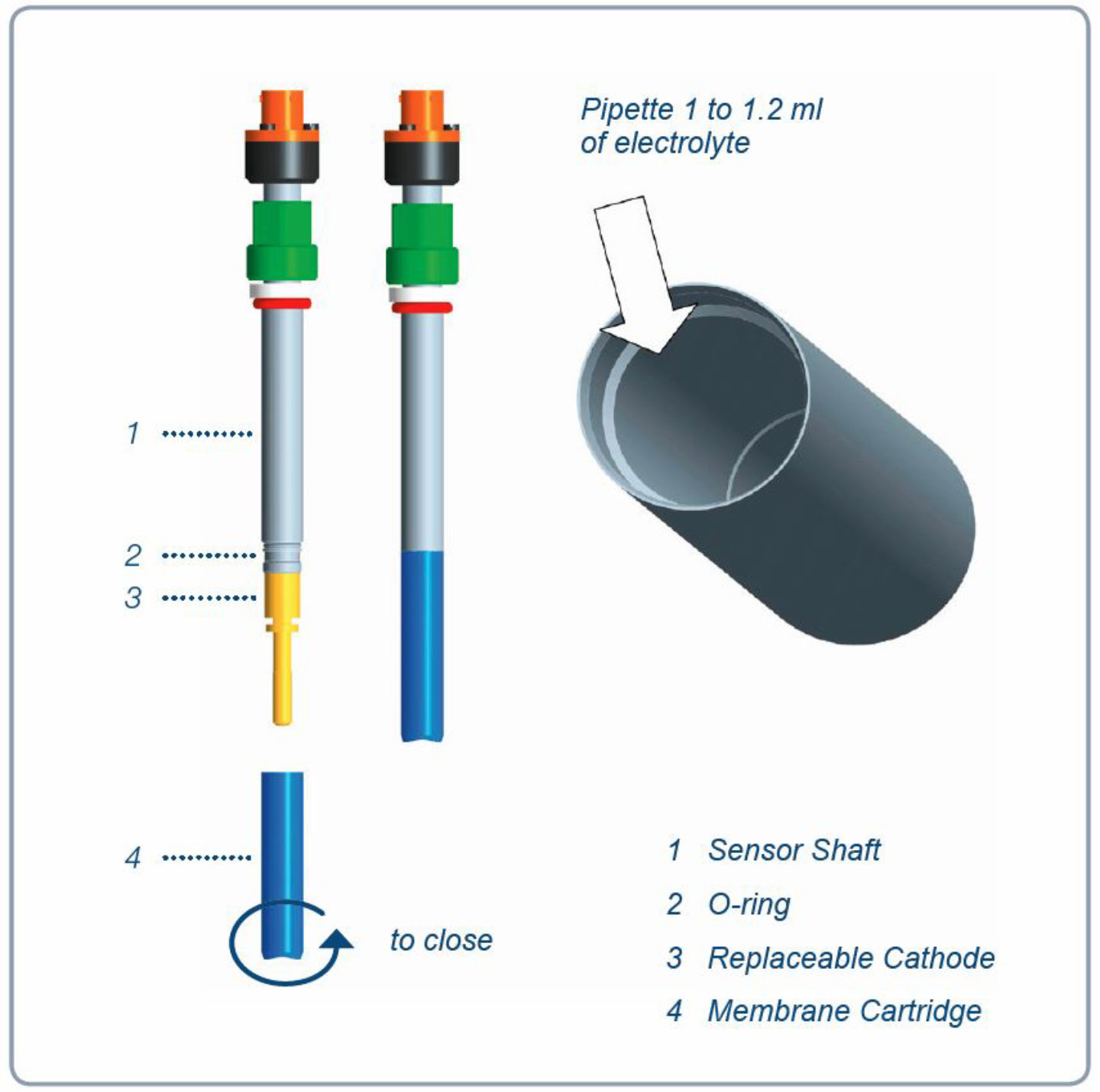 Pipette 1 to 1.2 ml of electrolyte

1

2

3

4

to close

1 Sensor Shaft
2 O-ring
3 Replaceable Cathode
4 Membrane Cartridge